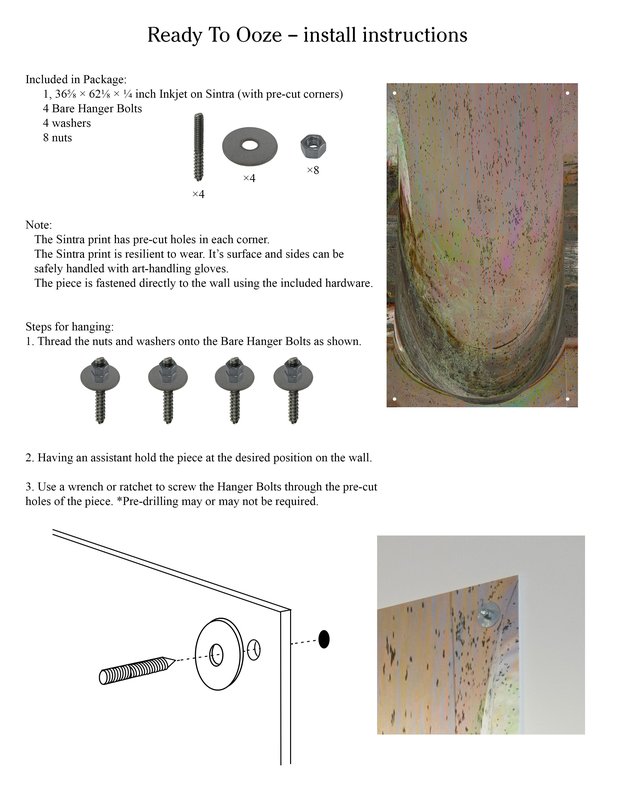 Ready To Ooze – install instructions

Included in Package:
1, 36⅝ × 62⅛ × ¼ inch Inkjet on Sintra (with pre-cut corners)
4 Bare Hanger Bolts
4 washers
8 nuts

×4

×4

×8

Note:
The Sintra print has pre-cut holes in each corner.
The Sintra print is resilient to wear. It's surface and sides can be safely handled with art-handling gloves.
The piece is fastened directly to the wall using the included hardware.

Steps for hanging:
1. Thread the nuts and washers onto the Bare Hanger Bolts as shown.

2. Having an assistant hold the piece at the desired position on the wall.

3. Use a wrench or ratchet to screw the Hanger Bolts through the pre-cut holes of the piece. *Pre-drilling may or may not be required.